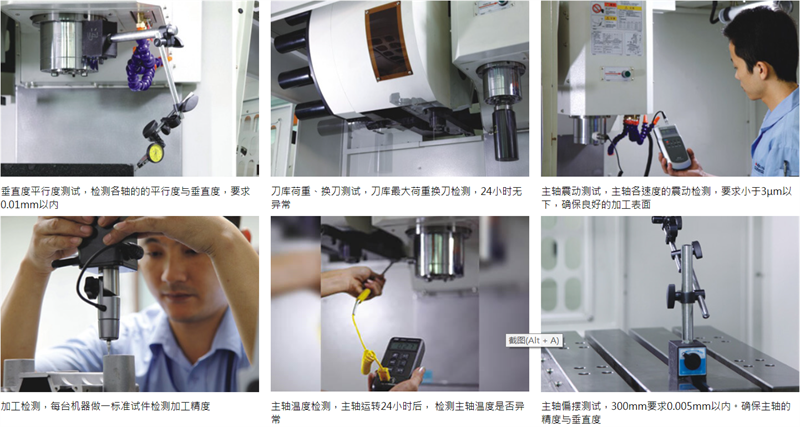 垂直度平行度测试，检测各轴的的平行度与垂直度，要求0.01mm以内

刀库荷重、换刀测试，刀库最大荷重换刀检测，24小时无异常

主轴震动测试，主轴各速度的震动检测，要求小于3μm以下，确保良好的加工表面

加工检测，每台机器做一标准试件检测加工精度

主轴温度检测，主轴运转24小时后，检测主轴温度是否异常

截图(Alt + A)

主轴偏摆测试，300mm要求0.005mm以内，确保主轴的精度与垂直度